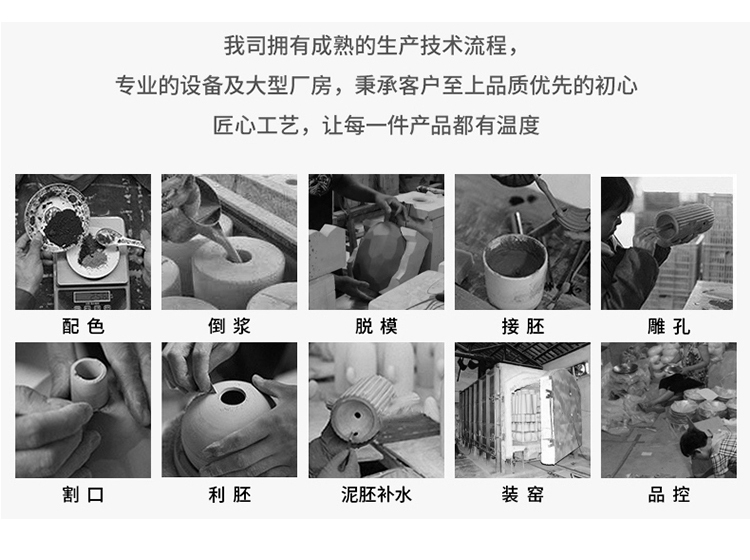 我司拥有成熟的生产技术流程，

专业的设备及大型厂房，秉承客户至上品质优先的初心

匠心工艺，让每一件产品都有温度

配色

倒浆

脱模

接胚

雕孔

割口

利胚

泥胚补水

装窑

品控